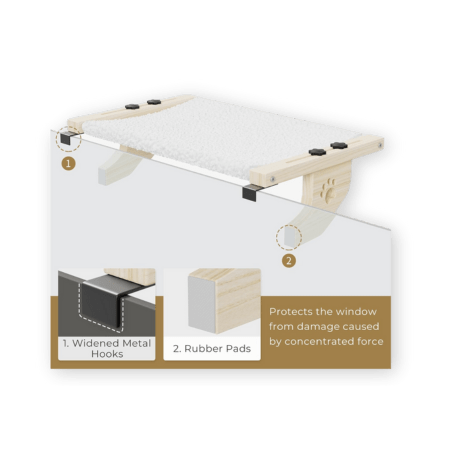 1

2

1. Widened Metal Hooks

2. Rubber Pads

Protects the window from damage caused by concentrated force